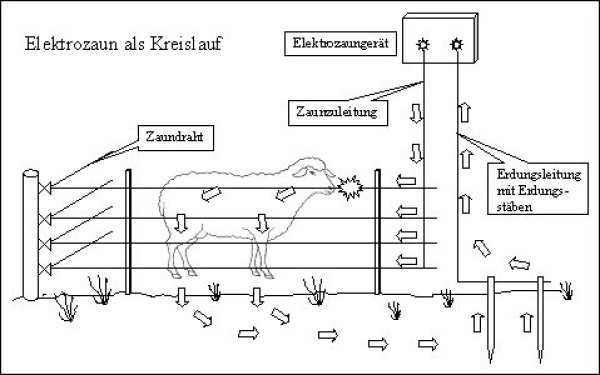 Elektrozaun als Kreislauf

Elektrozaungerät

Zaunzuleitung

Zaundraht

Erdungsleitung mit Erdungsstäben